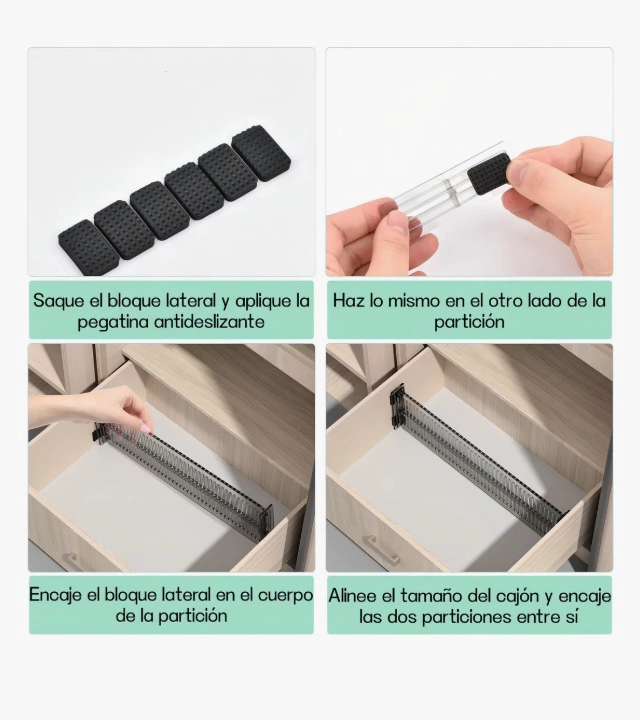 Saque el bloque lateral y aplique la pegatina antideslizante

Haz lo mismo en el otro lado de la partición

Encaje el bloque lateral en el cuerpo de la partición

Alinee el tamaño del cajón y encaje las dos particiones entre sí