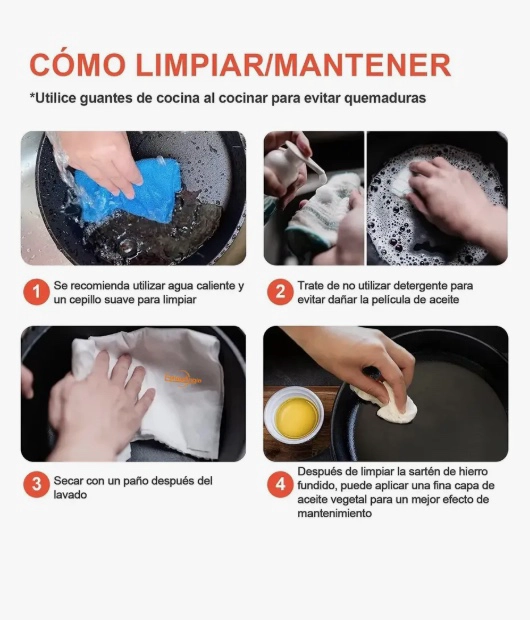 CÓMO LIMPIAR/MANTENER

*Utilice guantes de cocina al cocinar para evitar quemaduras

1 Se recomienda utilizar agua caliente y un cepillo suave para limpiar

2 Trate de no utilizar detergente para evitar dañar la película de aceite

3 Secar con un paño después del lavado

4 Después de limpiar la sartén de hierro fundido, puede aplicar una fina capa de aceite vegetal para un mejor efecto de mantenimiento