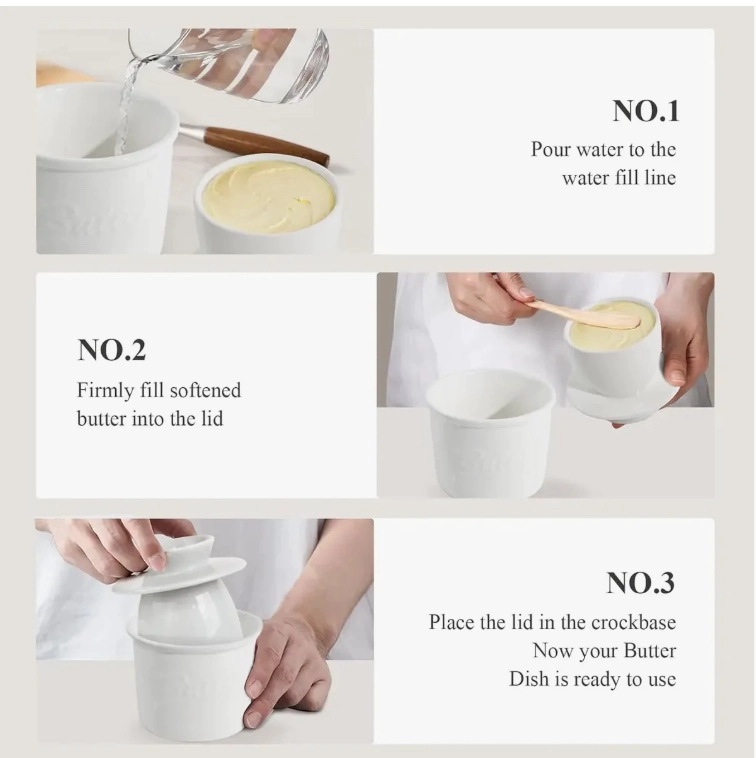 NO.1
Pour water to the water fill line

NO.2
Firmly fill softened butter into the lid

NO.3
Place the lid in the crockbase
Now your Butter Dish is ready to use