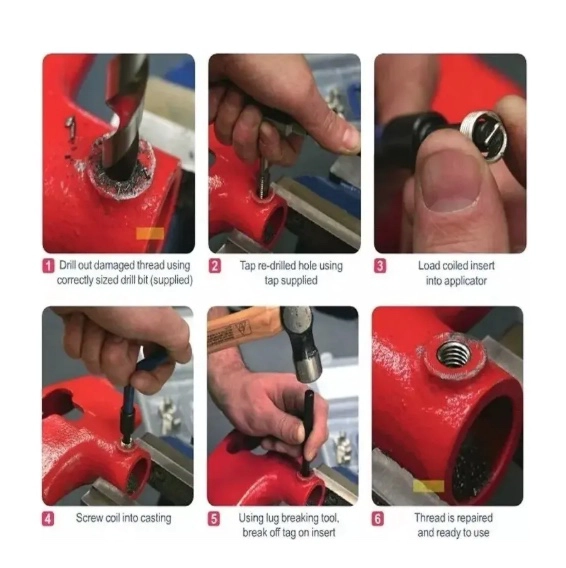 1 Drill out damaged thread using correctly sized drill bit (supplied)

2 Tap re-drilled hole using tap supplied

3 Load coiled insert into applicator

4 Screw coil into casting

5 Using lug breaking tool, break off tag on insert

6 Thread is repaired and ready to use