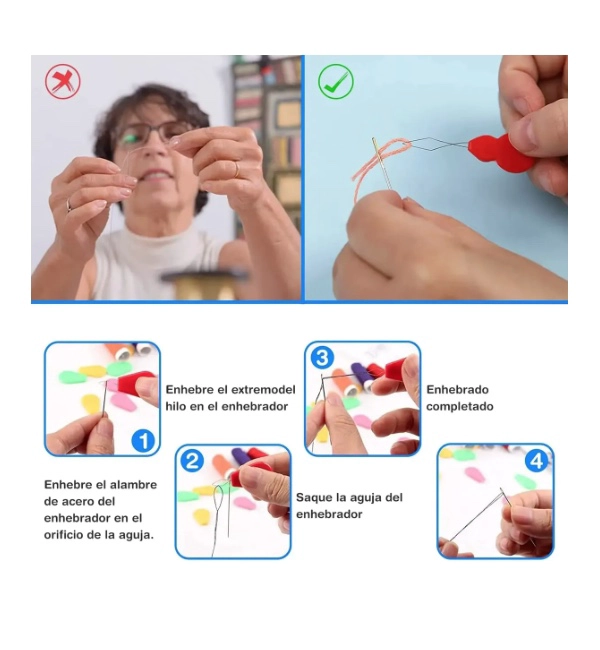 1

Enhebre el extremodel hilo en el enhebrador

3

Enhebrado completado

Enhebre el alambre de acero del enhebrador en el orificio de la aguja.

2

Saque la aguja del enhebrador

4