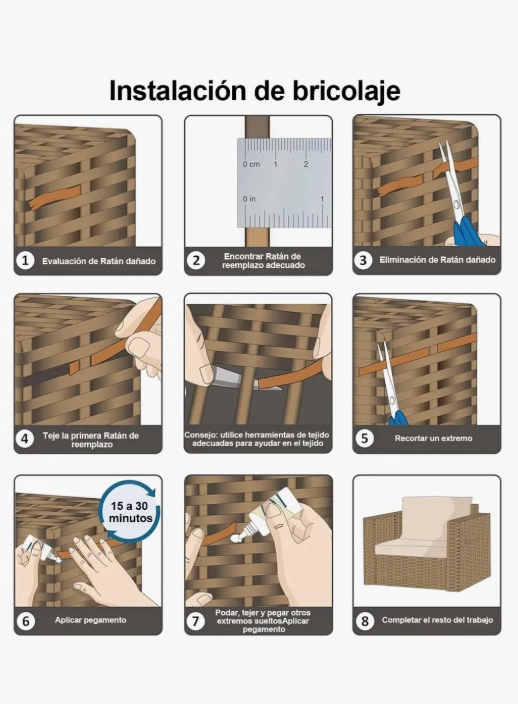 Instalación de bricolaje

1 Evaluación de Ratán dañado

0 cm 1 2
0 in 1

2 Encontrar Ratán de reemplazo adecuado

3 Eliminación de Ratán dañado

4 Teje la primera Ratán de reemplazo

Consejo: utilice herramientas de tejido adecuadas para ayudar en el tejido

5 Recortar un extremo

15 a 30 minutos

6 Aplicar pegamento

7 Podar, tejer y pegar otros extremos sueltosAplicar pegamento

8 Completar el resto del trabajo