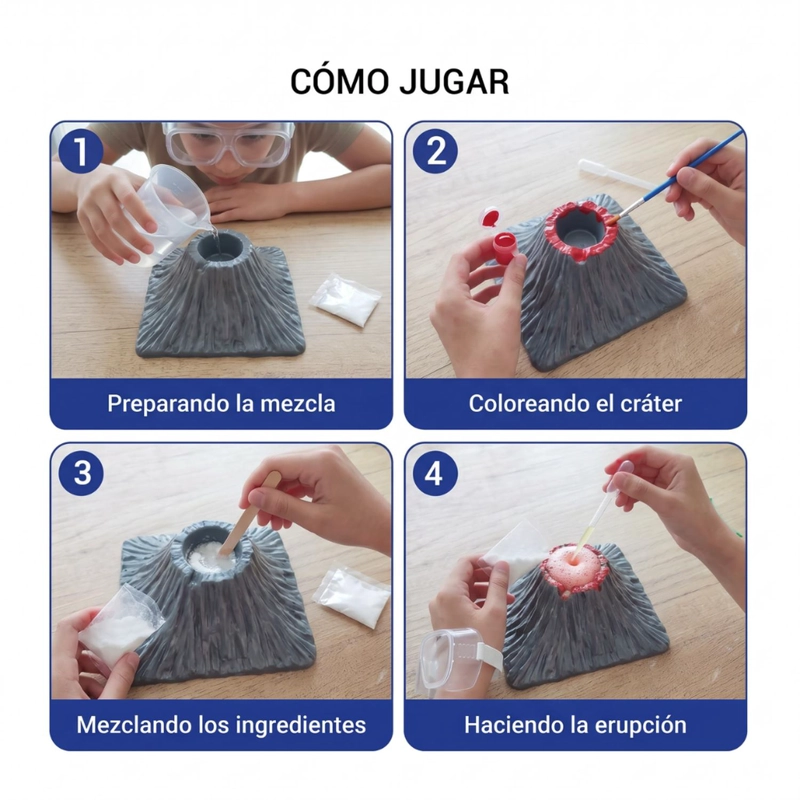 CÓMO JUGAR

1
Preparando la mezcla

2
Coloreando el cráter

3
Mezclando los ingredientes

4
Haciendo la erupción