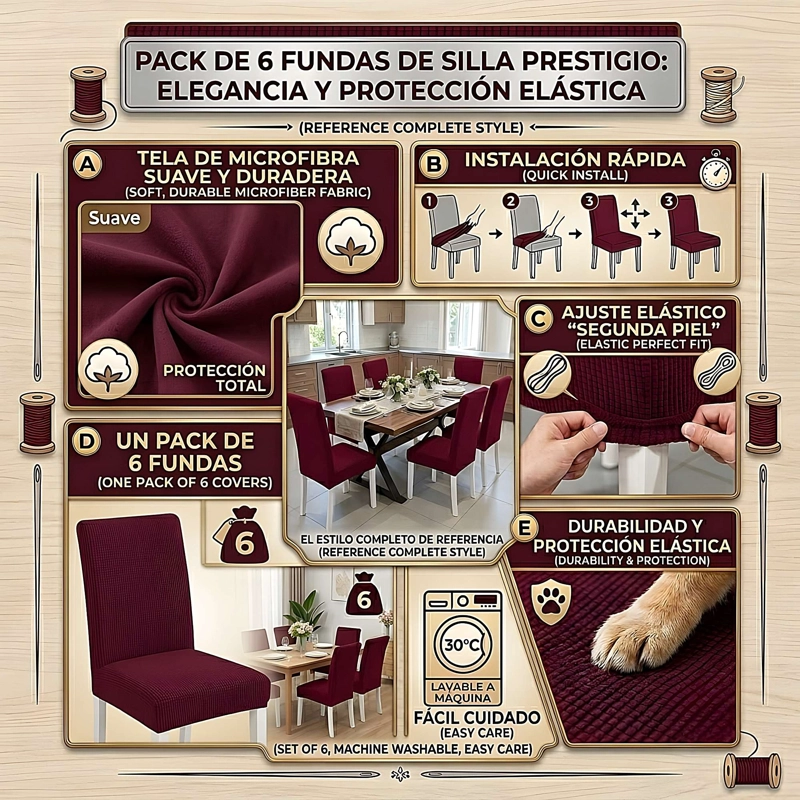 PACK DE 6 FUNDAS DE SILLA PRESTIGIO: ELEGANCIA Y PROTECCIÓN ELÁSTICA

(REFERENCE COMPLETE STYLE)

A
TELA DE MICROFIBRA SUAVE Y DURADERA
(SOFT, DURABLE MICROFIBER FABRIC)

Suave

PROTECCIÓN TOTAL

B
INSTALACIÓN RÁPIDA
(QUICK INSTALL)

1 2 3 3

C
AJUSTE ELÁSTICO "SEGUNDA PIEL"
(ELASTIC PERFECT FIT)

D
UN PACK DE 6 FUNDAS
(ONE PACK OF 6 COVERS)

6

EL ESTILO COMPLETO DE REFERENCIA
(REFERENCE COMPLETE STYLE)

E
DURABILIDAD Y PROTECCIÓN ELÁSTICA
(DURABILITY & PROTECTION)

6

30°C
LAVABLE A MÁQUINA

FÁCIL CUIDADO
(EASY CARE)

(SET OF 6, MACHINE WASHABLE, EASY CARE)