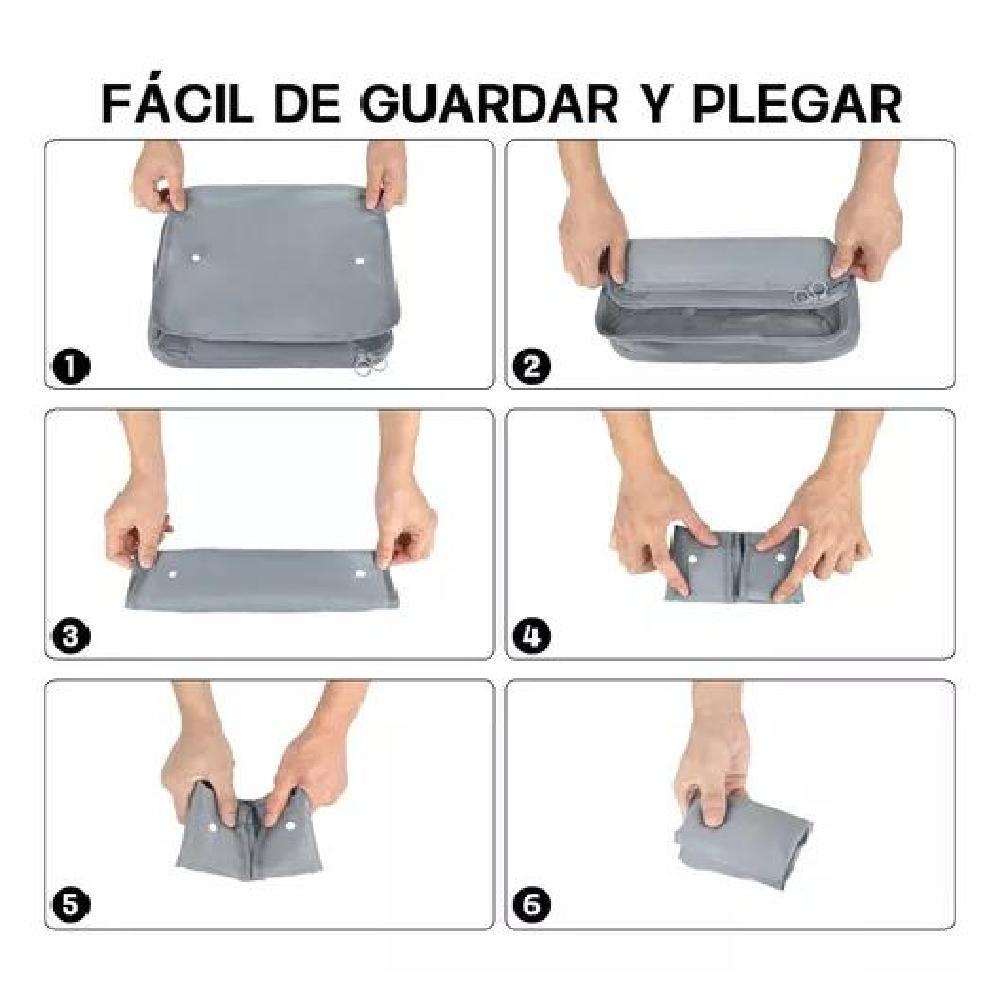 FÁCIL DE GUARDAR Y PLEGAR

1

2

3

4

5

6