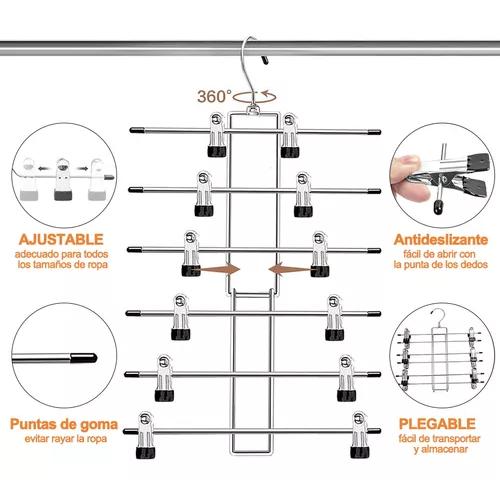 360°

AJUSTABLE
adecuado para todos
los tamaños de ropa

Puntas de goma
evitar rayar la ropa

Antideslizante
fácil de abrir con
la punta de los dedos

PLEGABLE
fácil de transportar
y almacenar