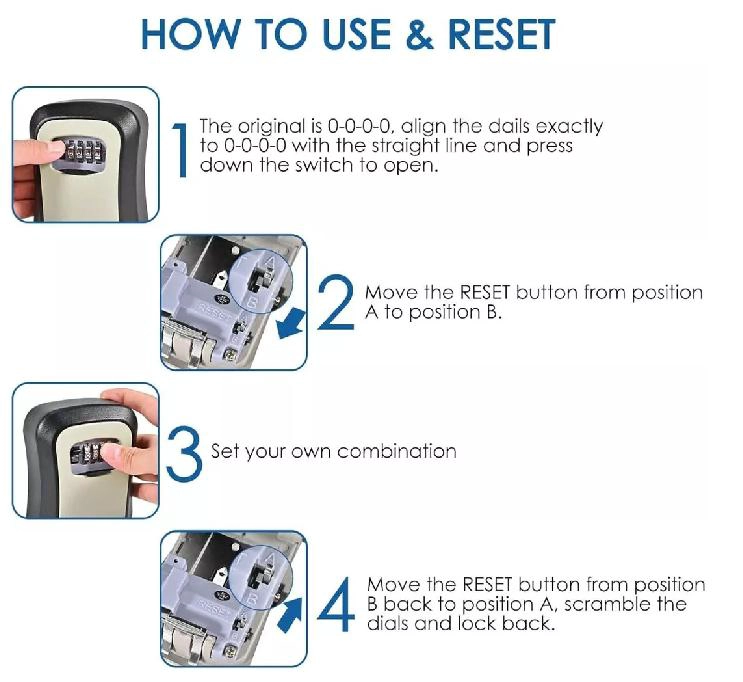 HOW TO USE & RESET

1 The original is 0-0-0-0, align the dails exactly to 0-0-0-0 with the straight line and press down the switch to open.

A B RESET

2 Move the RESET button from position A to position B.

3 Set your own combination

A B RESET

4 Move the RESET button from position B back to position A, scramble the dials and lock back.