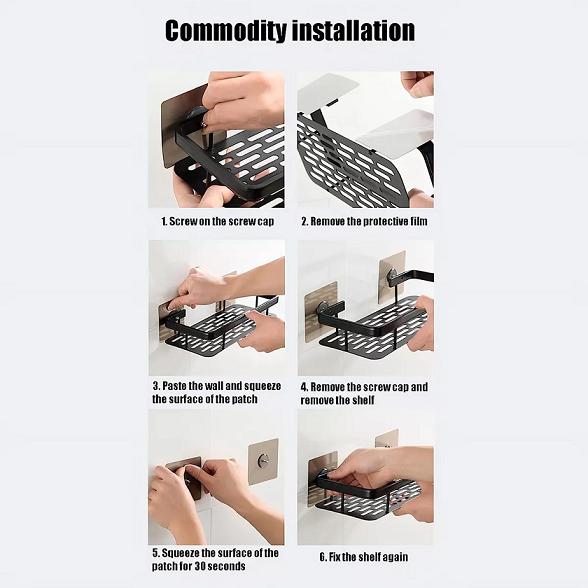 Commodity installation

1. Screw on the screw cap

2. Remove the protective film

3. Paste the wall and squeeze the surface of the patch

4. Remove the screw cap and remove the shelf

5. Squeeze the surface of the patch for 30 seconds

6. Fix the shelf again