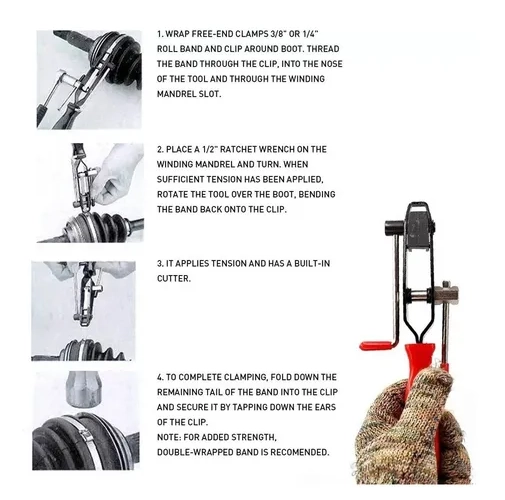 1. WRAP FREE-END CLAMPS 3/8" OR 1/4" ROLL BAND AND CLIP AROUND BOOT. THREAD THE BAND THROUGH THE CLIP, INTO THE NOSE OF THE TOOL AND THROUGH THE WINDING MANDREL SLOT.

2. PLACE A 1/2" RATCHET WRENCH ON THE WINDING MANDREL AND TURN. WHEN SUFFICIENT TENSION HAS BEEN APPLIED, ROTATE THE TOOL OVER THE BOOT, BENDING THE BAND BACK ONTO THE CLIP.

3. IT APPLIES TENSION AND HAS A BUILT-IN CUTTER.

4. TO COMPLETE CLAMPING, FOLD DOWN THE REMAINING TAIL OF THE BAND INTO THE CLIP AND SECURE IT BY TAPPING DOWN THE EARS OF THE CLIP.
NOTE: FOR ADDED STRENGTH, DOUBLE-WRAPPED BAND IS RECOMENDED.