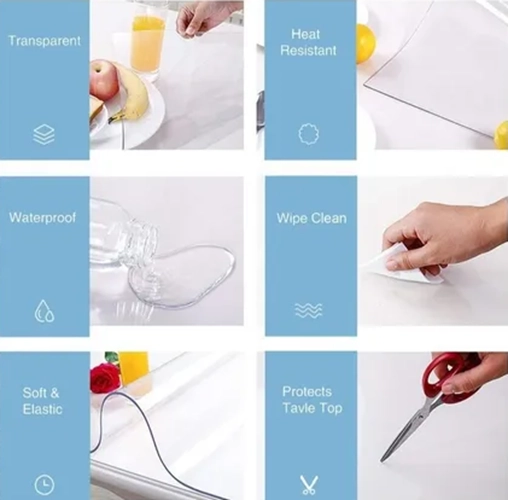 Transparent

Heat Resistant

Waterproof

Wipe Clean

Soft & Elastic

Protects Tavle Top