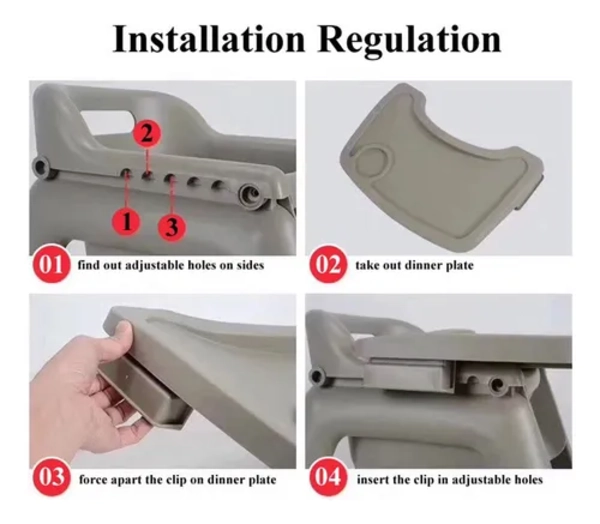 Installation Regulation

2

1

3

01 find out adjustable holes on sides

02 take out dinner plate

03 force apart the clip on dinner plate

04 insert the clip in adjustable holes