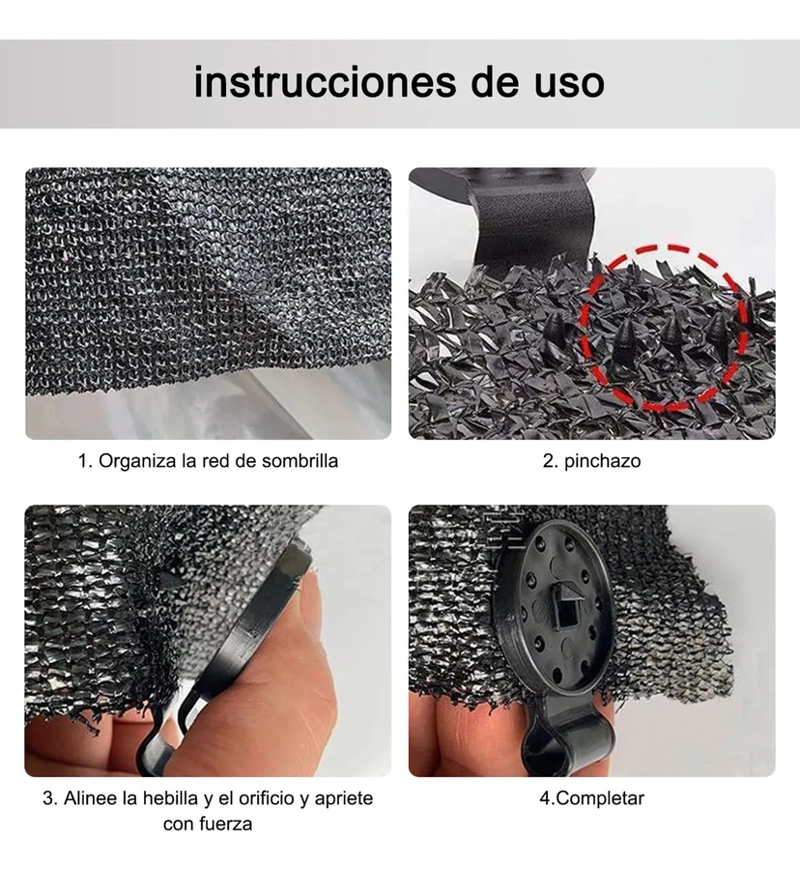 instrucciones de uso

1. Organiza la red de sombrilla

2. pinchazo

3. Alinee la hebilla y el orificio y apriete con fuerza

4.Completar