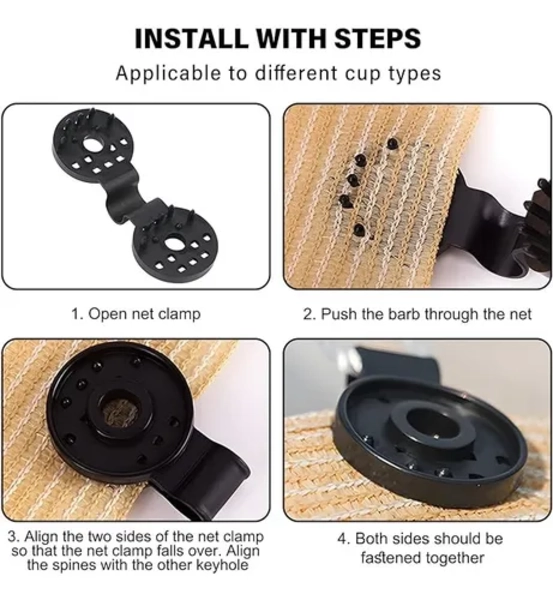 INSTALL WITH STEPS

Applicable to different cup types

1. Open net clamp

2. Push the barb through the net

3. Align the two sides of the net clamp so that the net clamp falls over. Align the spines with the other keyhole

4. Both sides should be fastened together