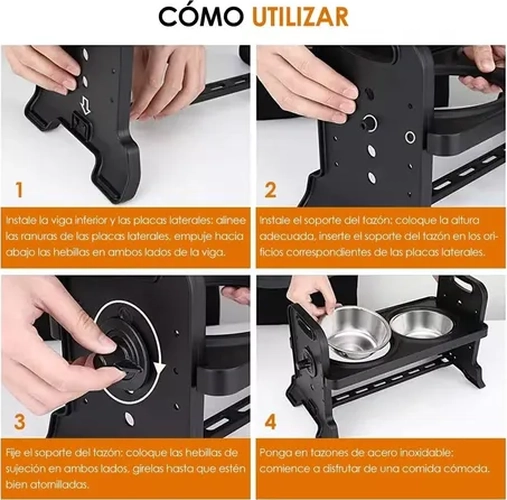 CÓMO UTILIZAR

1

Instale la viga inferior y las placas laterales: alinee las ranuras de las placas laterales, empuje hacia abajo las hebillas en ambos lados de la viga.

2

Instale el soporte del tazón: coloque la altura adecuada, inserte el soporte del tazón en los orificios correspondientes de las placas laterales.

3

Fije el soporte del tazón: coloque las hebillas de sujeción en ambos lados, gírelas hasta que estén bien atornilladas.

4

Ponga en tazones de acero inoxidable: comience a disfrutar de una comida cómoda.