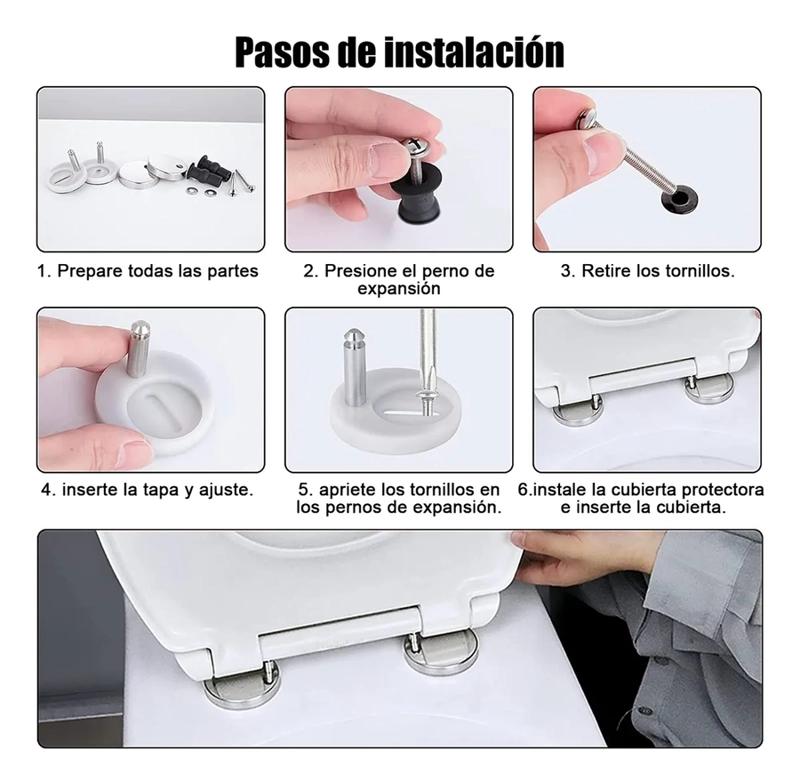 Pasos de instalación

1. Prepare todas las partes

2. Presione el perno de expansión

3. Retire los tornillos.

4. inserte la tapa y ajuste.

5. apriete los tornillos en los pernos de expansión.

6.instale la cubierta protectora e inserte la cubierta.