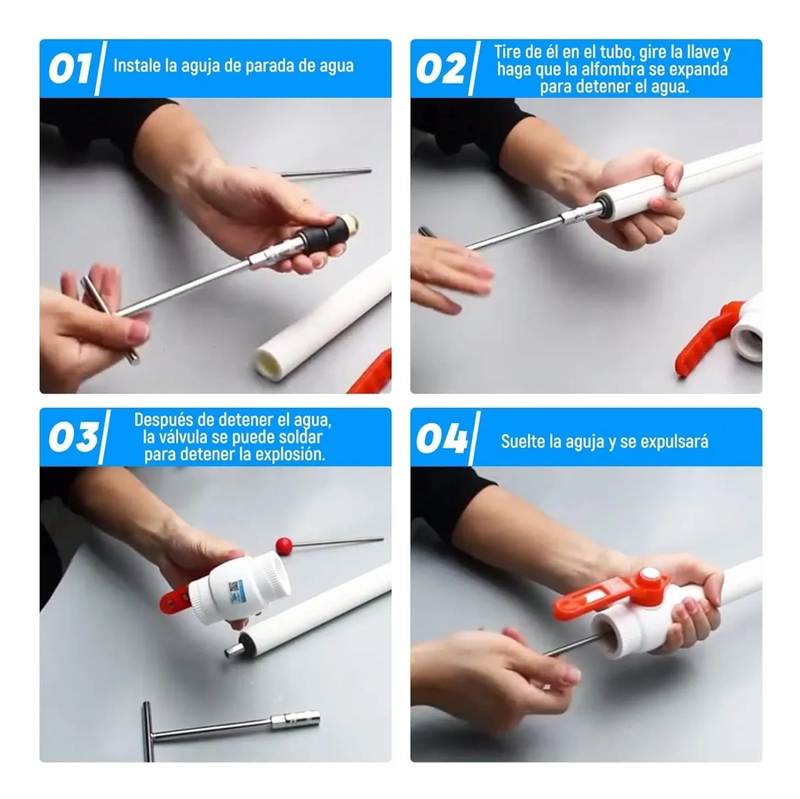 01 Instale la aguja de parada de agua

02 Tire de él en el tubo, gire la llave y haga que la alfombra se expanda para detener el agua.

03 Después de detener el agua, la válvula se puede soldar para detener la explosión.

04 Suelte la aguja y se expulsará