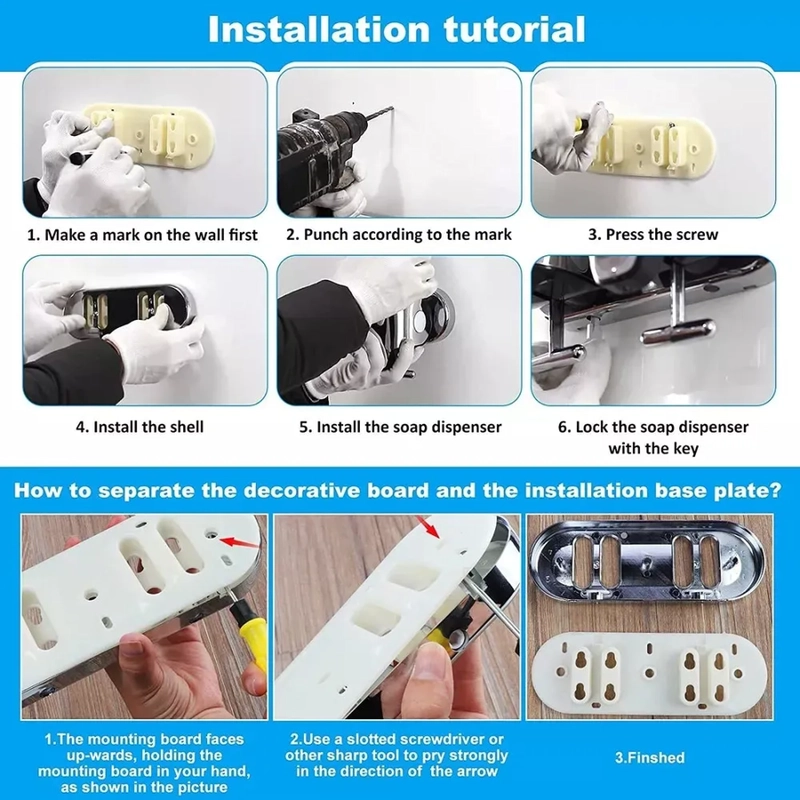 Installation tutorial

1. Make a mark on the wall first

2. Punch according to the mark

3. Press the screw

4. Install the shell

5. Install the soap dispenser

6. Lock the soap dispenser with the key

How to separate the decorative board and the installation base plate?

1.The mounting board faces up-wards, holding the mounting board in your hand, as shown in the picture

2.Use a slotted screwdriver or other sharp tool to pry strongly in the direction of the arrow

3.Finshed