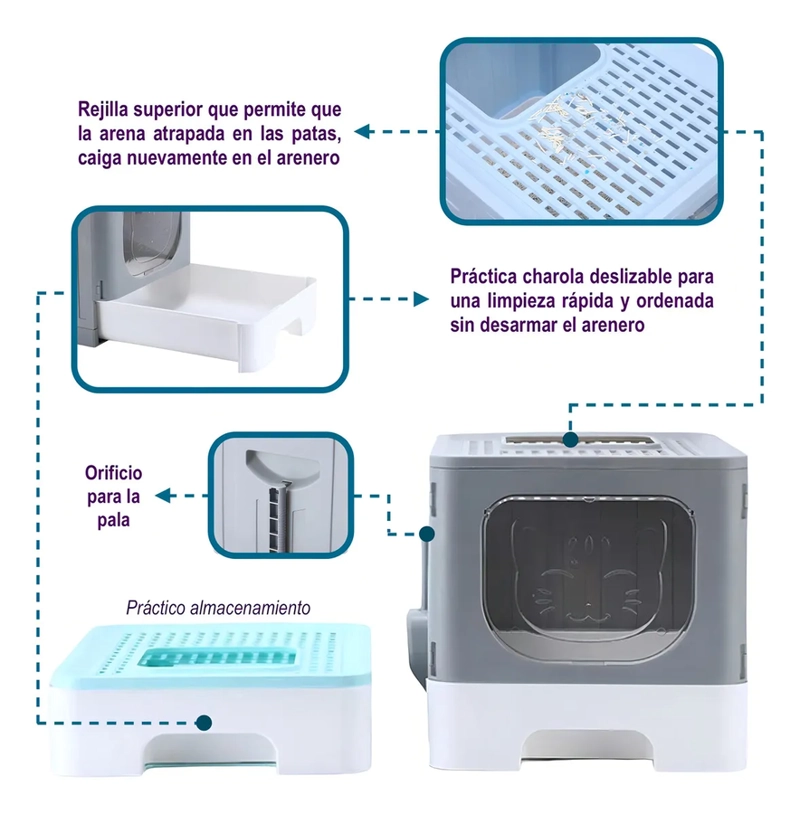 Rejilla superior que permite que la arena atrapada en las patas, caiga nuevamente en el arenero

Práctica charola deslizable para una limpieza rápida y ordenada sin desarmar el arenero

Orificio para la pala

Práctico almacenamiento