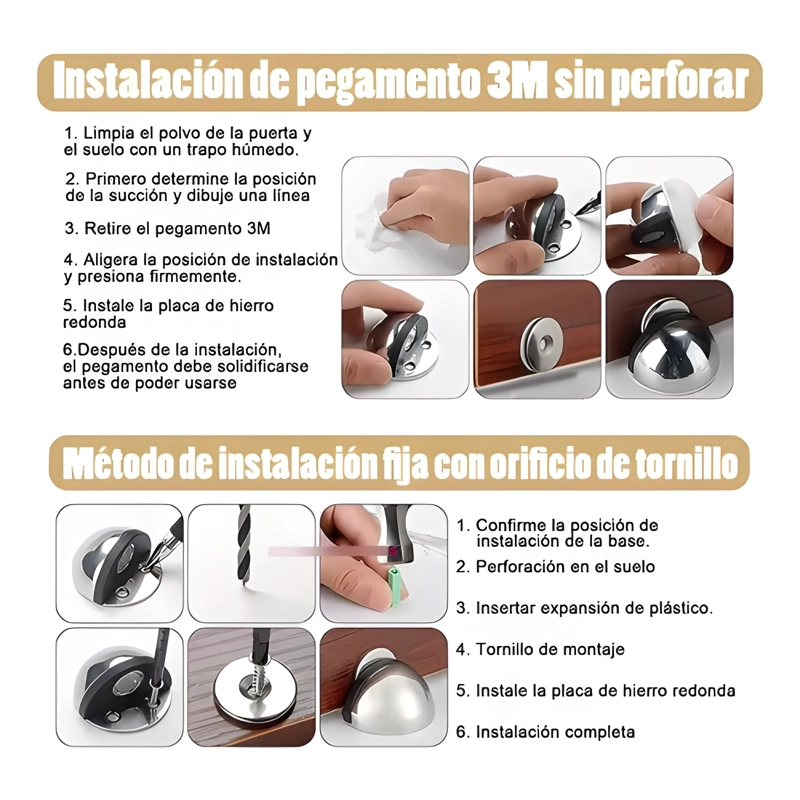 Instalación de pegamento 3M sin perforar

1. Limpia el polvo de la puerta y el suelo con un trapo húmedo.

2. Primero determine la posición de la succión y dibuje una línea

3. Retire el pegamento 3M

4. Aligera la posición de instalación y presiona firmemente.

5. Instale la placa de hierro redonda

6.Después de la instalación, el pegamento debe solidificarse antes de poder usarse

Método de instalación fija con orificio de tornillo

1. Confirme la posición de instalación de la base.

2. Perforación en el suelo

3. Insertar expansión de plástico.

4. Tornillo de montaje

5. Instale la placa de hierro redonda

6. Instalación completa