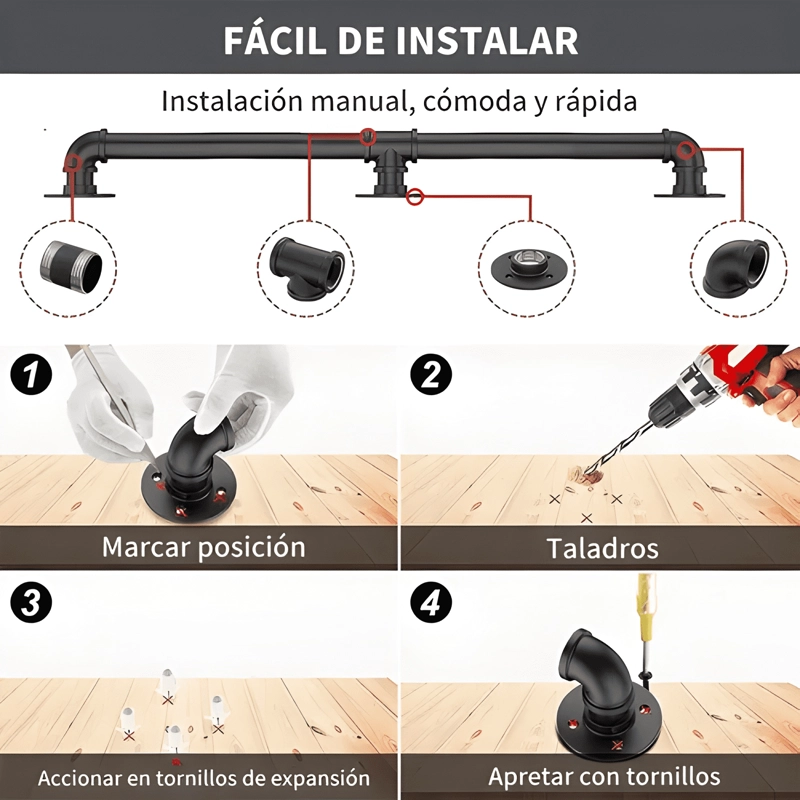 FÁCIL DE INSTALAR

Instalación manual, cómoda y rápida

1

Marcar posición

2

Taladros

3

Accionar en tornillos de expansión

4

Apretar con tornillos