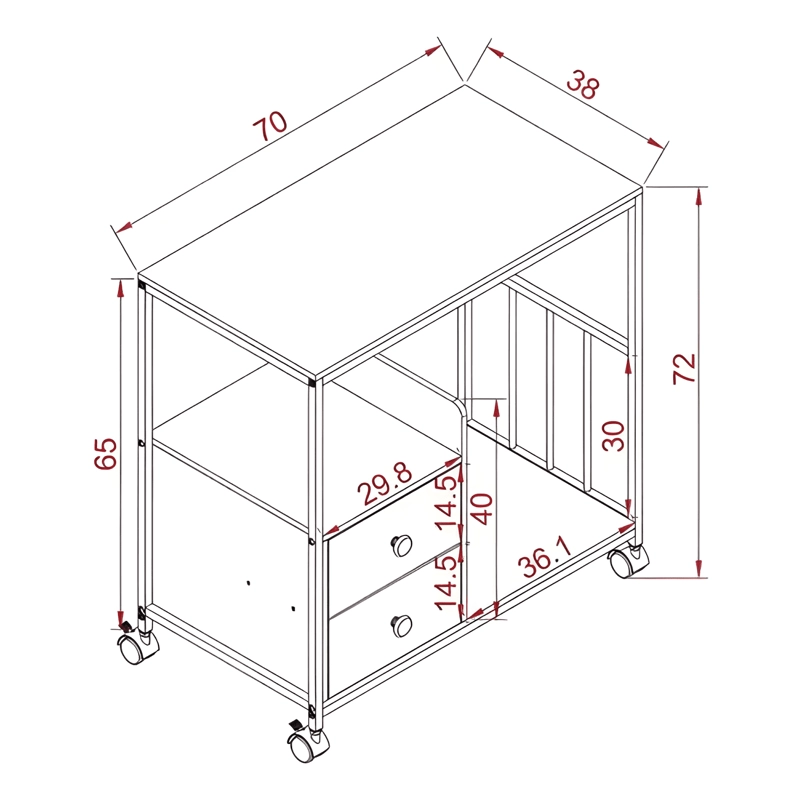 70
38
72
65
30
29.8
14.5
40
14.5
36.1