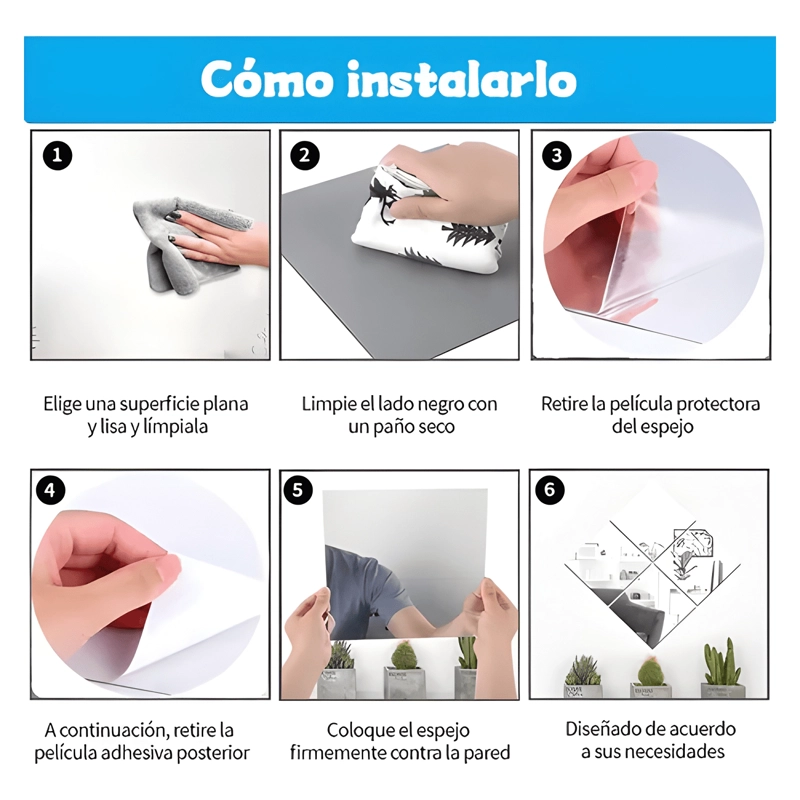 Cómo instalarlo

1

Elige una superficie plana y lisa y límpiala

2

Limpie el lado negro con un paño seco

3

Retire la película protectora del espejo

4

A continuación, retire la película adhesiva posterior

5

Coloque el espejo firmemente contra la pared

6

Diseñado de acuerdo a sus necesidades