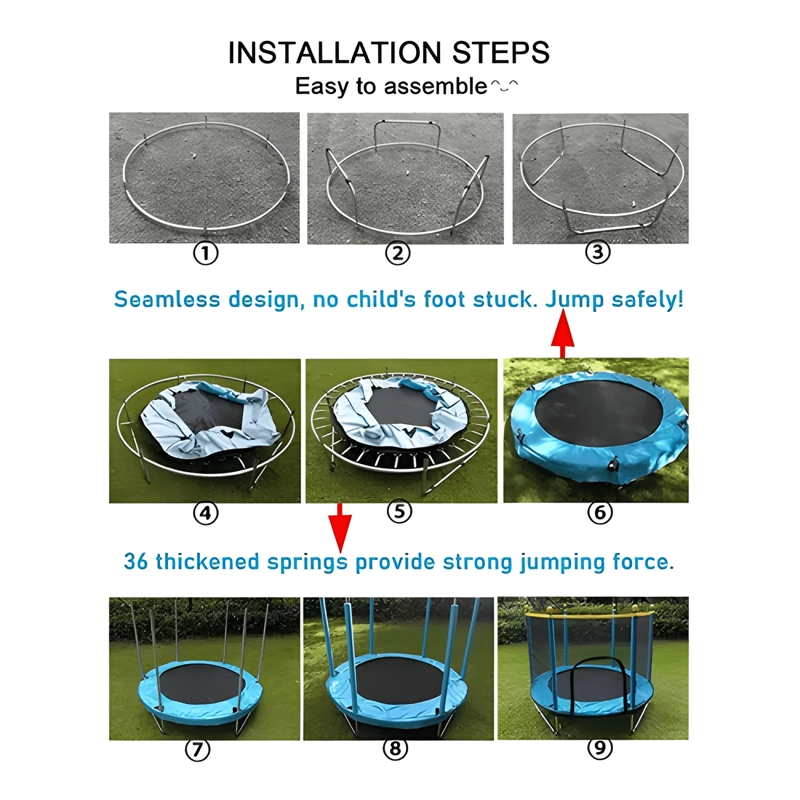 INSTALLATION STEPS
Easy to assemble^◡^

①
②
③

Seamless design, no child's foot stuck. Jump safely!

④
⑤
⑥

36 thickened springs provide strong jumping force.

⑦
⑧
⑨