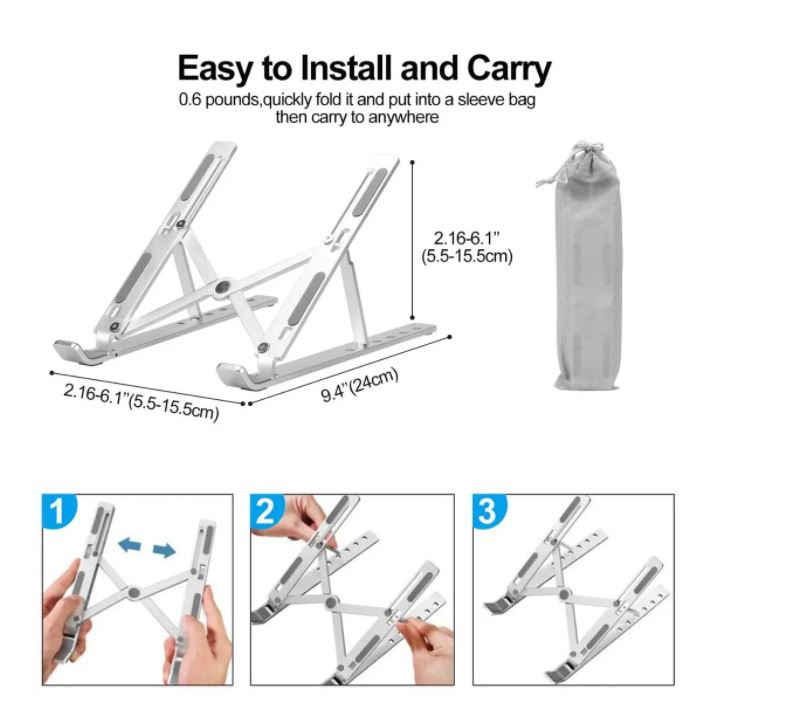 Easy to Install and Carry
0.6 pounds,quickly fold it and put into a sleeve bag then carry to anywhere

2.16-6.1"
(5.5-15.5cm)

2.16-6.1"(5.5-15.5cm)

9.4"(24cm)

1

2

3