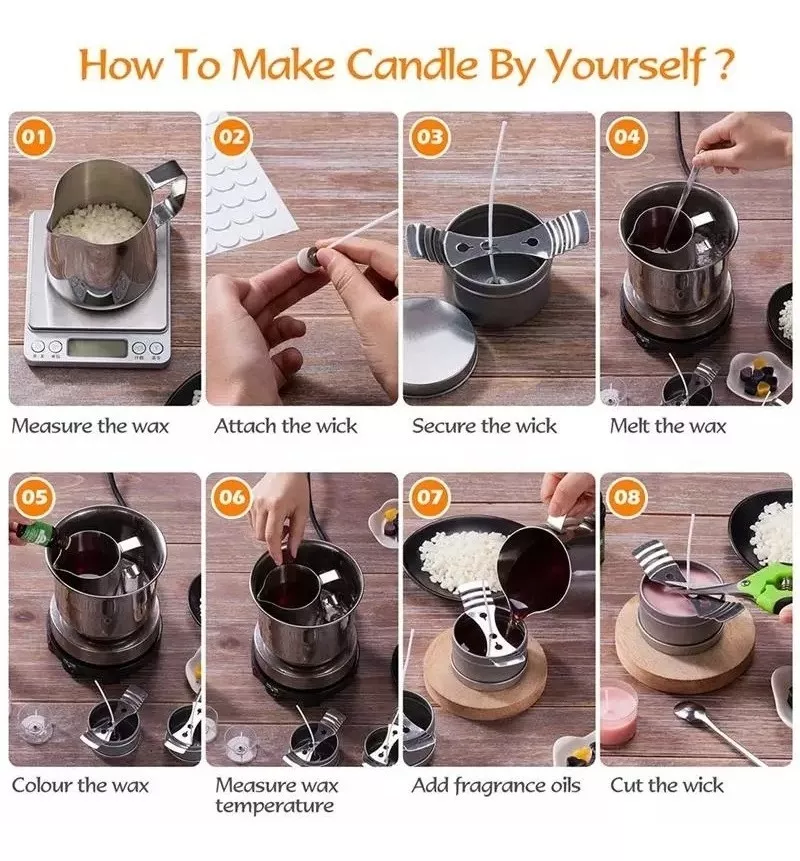 How To Make Candle By Yourself ?

01
Measure the wax

02
Attach the wick

03
Secure the wick

04
Melt the wax

05
Colour the wax

06
Measure wax temperature

07
Add fragrance oils

08
Cut the wick