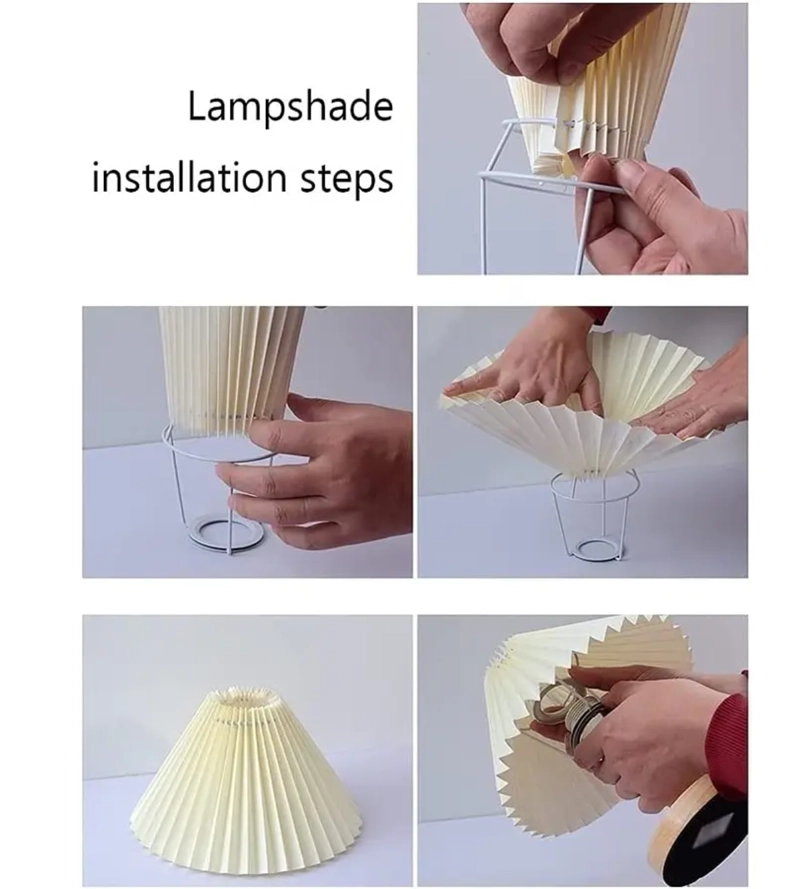 Lampshade installation steps