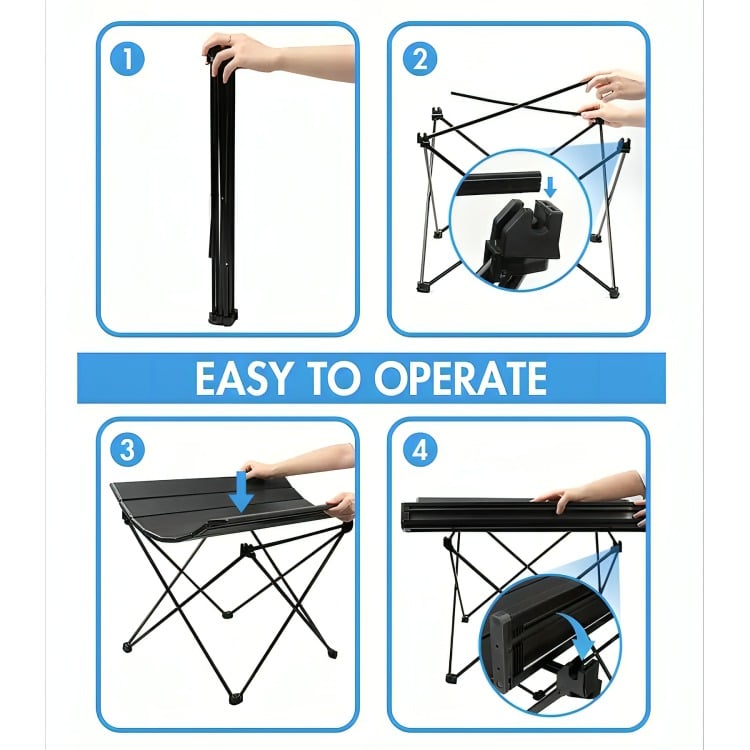 1

2

EASY TO OPERATE

3

4