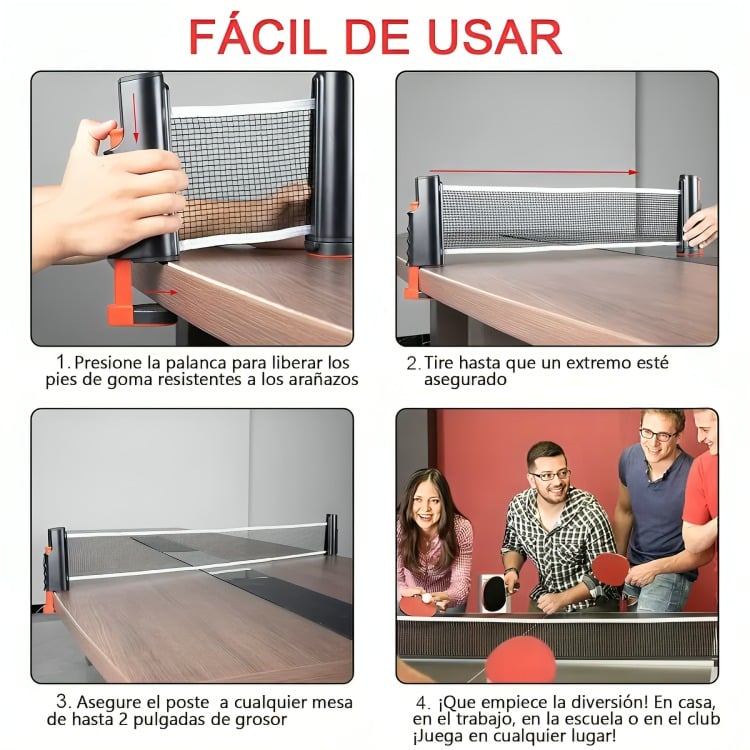 FÁCIL DE USAR

1. Presione la palanca para liberar los pies de goma resistentes a los arañazos

2. Tire hasta que un extremo esté asegurado

3. Asegure el poste a cualquier mesa de hasta 2 pulgadas de grosor

4. ¡Que empiece la diversión! En casa, en el trabajo, en la escuela o en el club ¡Juega en cualquier lugar!