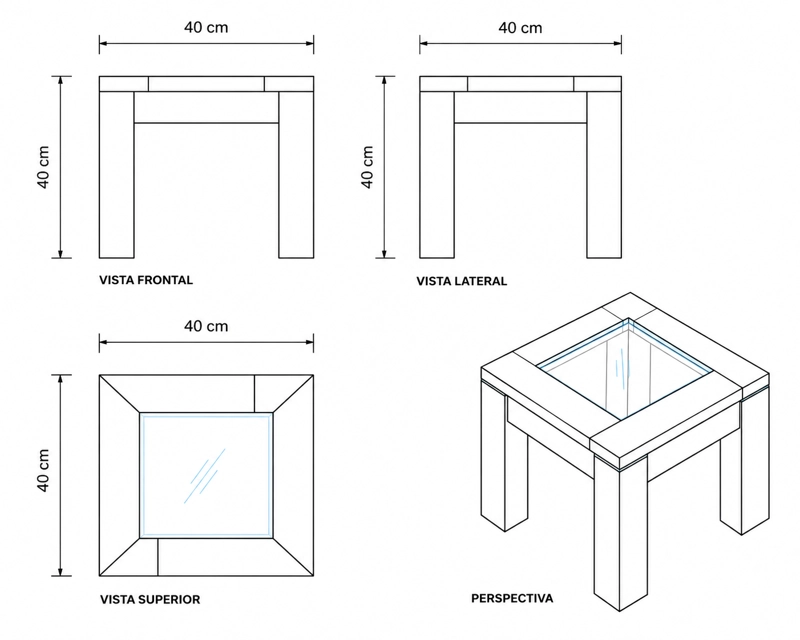 40 cm

40 cm

VISTA FRONTAL

40 cm

40 cm

VISTA LATERAL

40 cm

40 cm

VISTA SUPERIOR

PERSPECTIVA